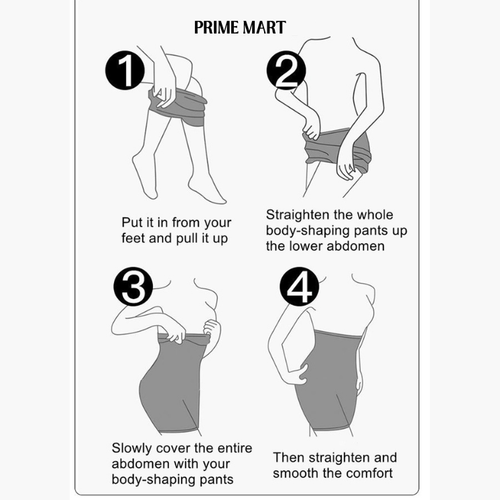 PRIME MART

1

Put it in from your feet and pull it up

2

Straighten the whole body-shaping pants up the lower abdomen

3

Slowly cover the entire abdomen with your body-shaping pants

4

Then straighten and smooth the comfort